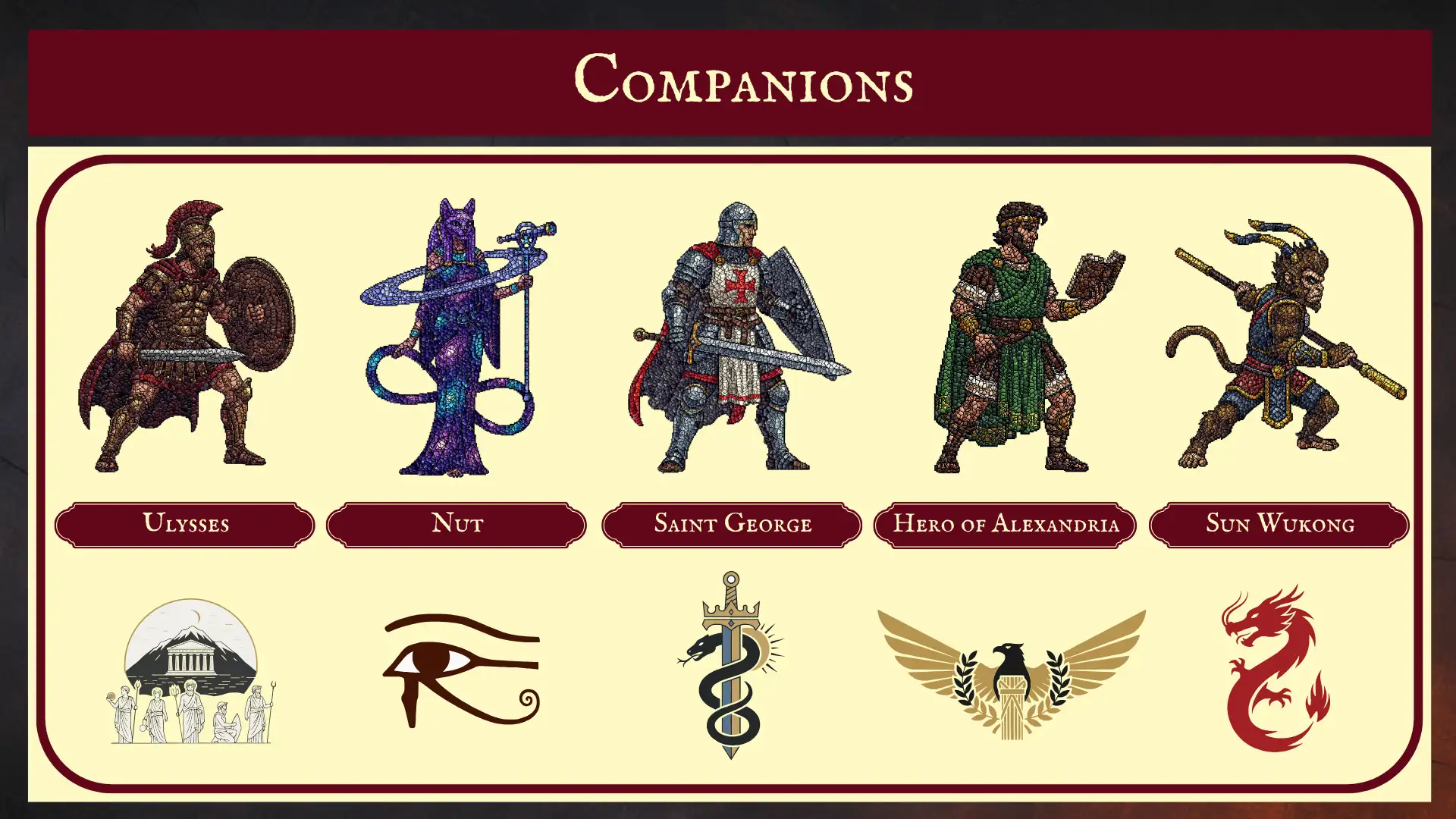 Companions

Ulysses

Nut

Saint George

Hero of Alexandria

Sun Wukong